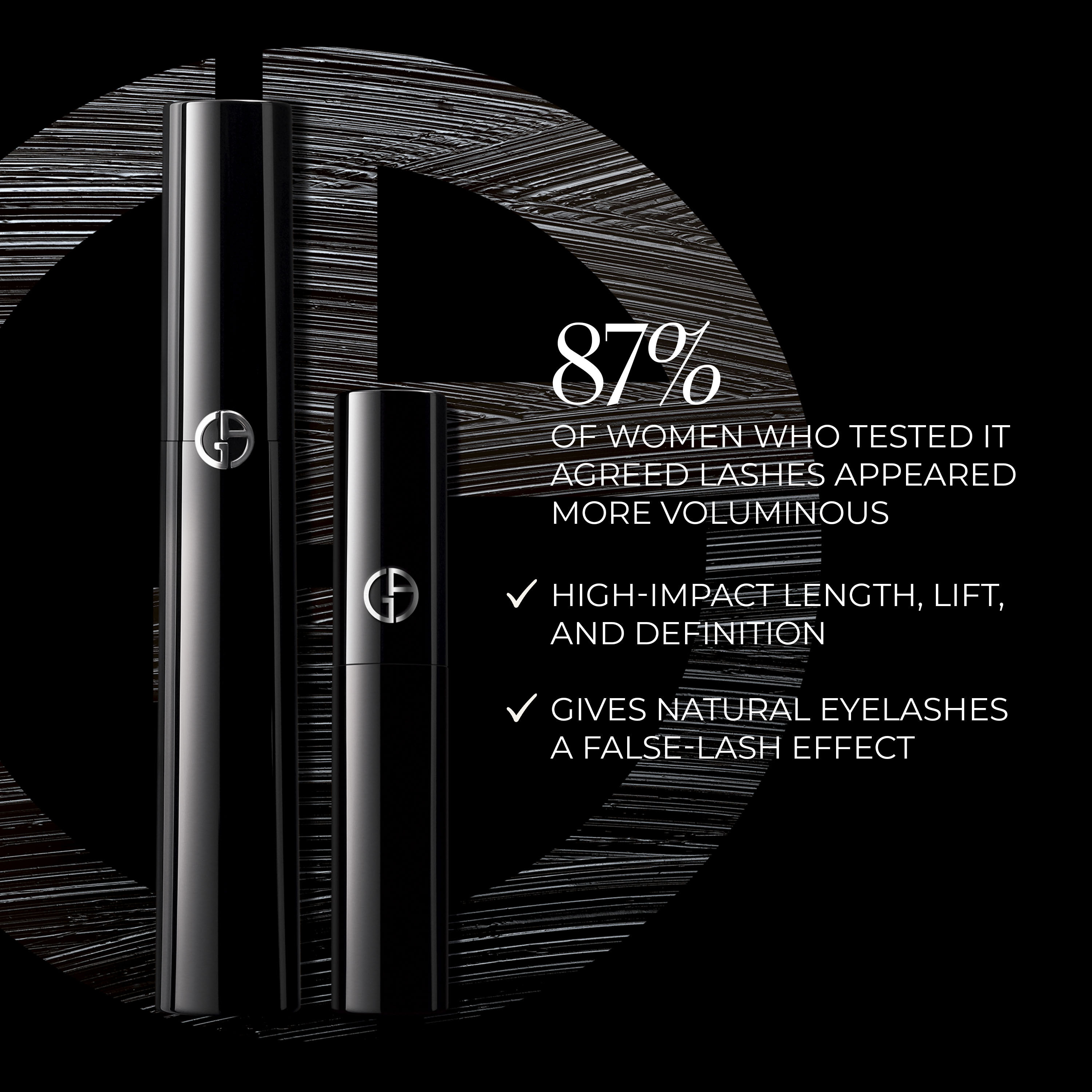 87%
OF WOMEN WHO TESTED IT AGREED LASHES APPEARED MORE VOLUMINOUS

✓ HIGH-IMPACT LENGTH, LIFT, AND DEFINITION

✓ GIVES NATURAL EYELASHES A FALSE-LASH EFFECT